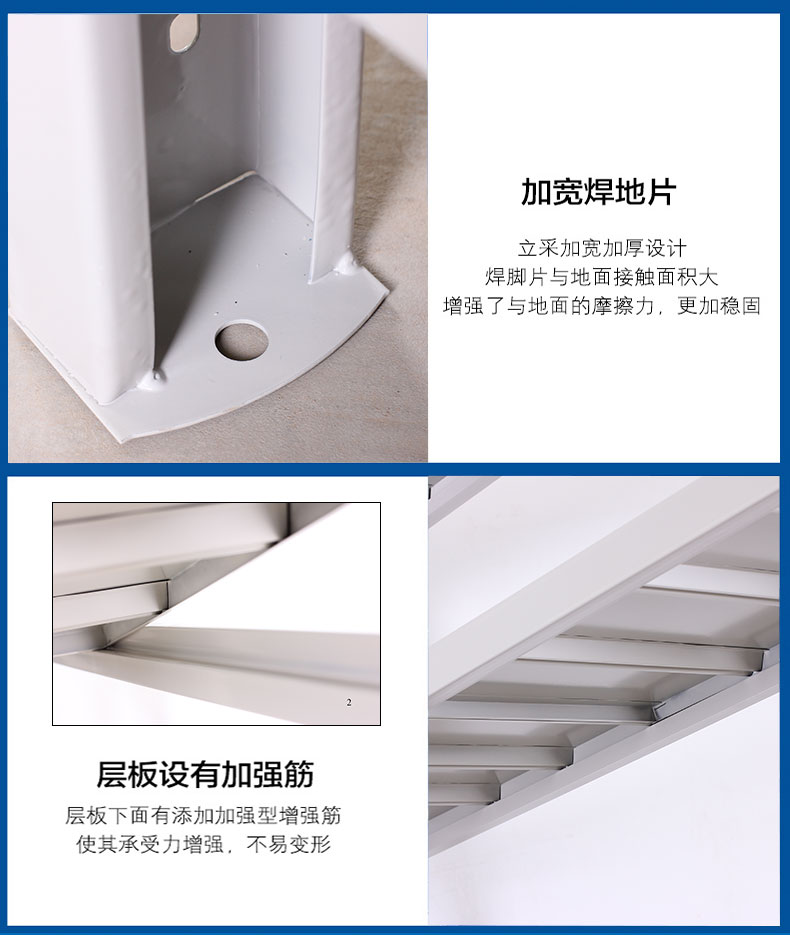 加宽焊地片

立采加宽加厚设计
焊脚片与地面接触面积大
增强了与地面的摩擦力，更加稳固

2

层板设有加强筋

层板下面有添加加强型增强筋
使其承受力增强，不易变形